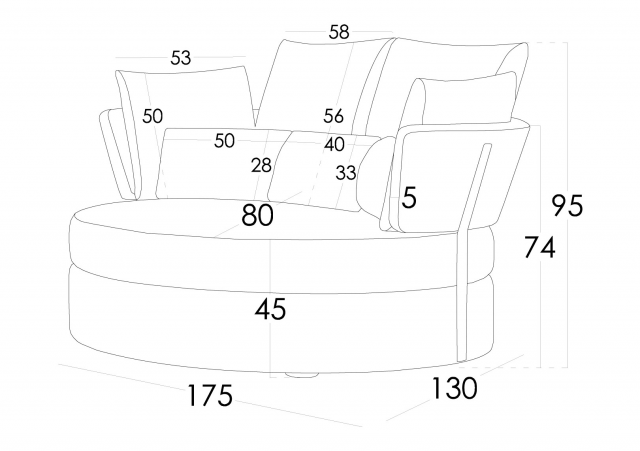 58
53
50
56
50
40
28
33
5
80
95
74
45
175
130