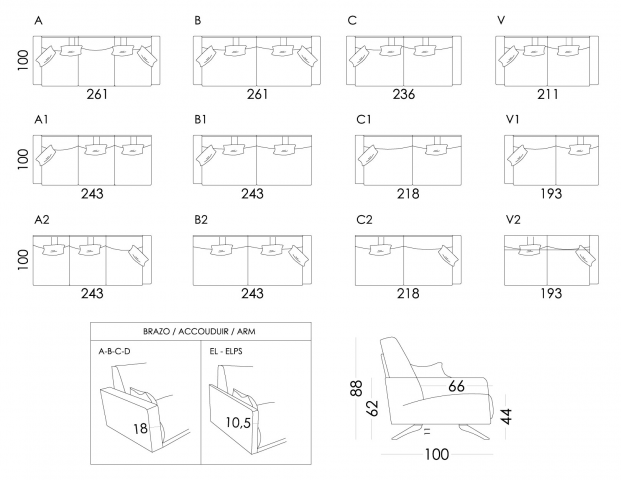 A
100
261

B
261

C
236

V
211

A1
100
243

B1
243

C1
218

V1
193

A2
100
243

B2
243

C2
218

V2
193

BRAZO / ACCOUDUIR / ARM

A-B-C-D
18

EL - ELPS
10,5

88
62
66
44
=
100