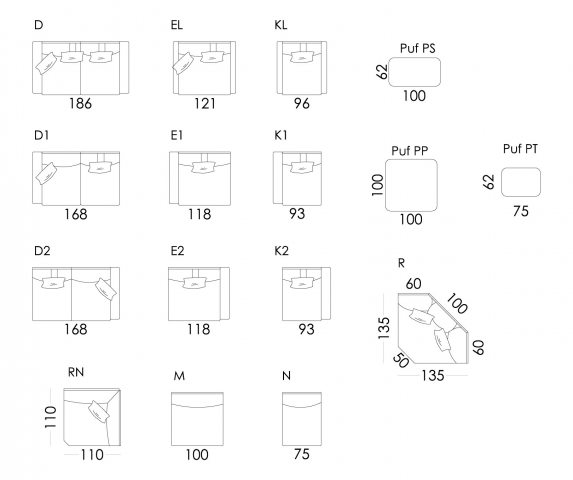 D
186

EL
121

KL
96

Puf PS
62
100

D1
168

E1
118

K1
93

Puf PP
100
100

Puf PT
62
75

D2
168

E2
118

K2
93

R
60
100
135
60
50
135

RN
110
110

M
100

N
75