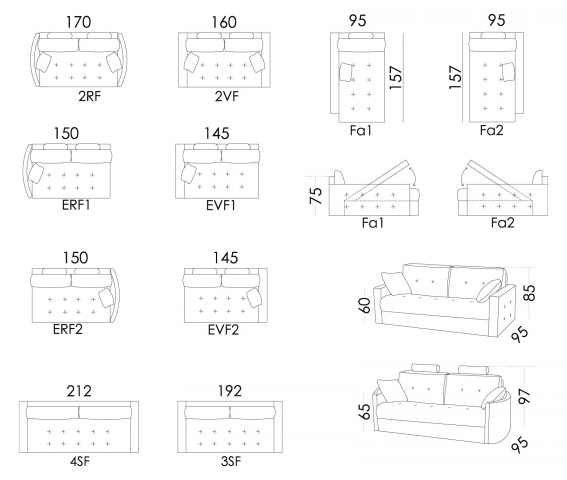 170
2RF
160
2VF
95
157
Fa1
95
157
Fa2
150
ERF1
145
EVF1
75
Fa1
Fa2
150
ERF2
145
EVF2
60
85
95
212
4SF
192
3SF
65
97
95