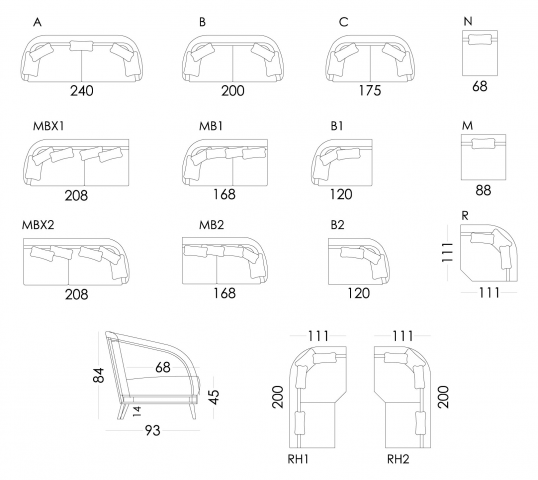 A
240

B
200

C
175

N
68

MBX1
208

MB1
168

B1
120

M
88

MBX2
208

MB2
168

B2
120

R
111
111

84
68
45
14
93

111
200
RH1

111
200
RH2