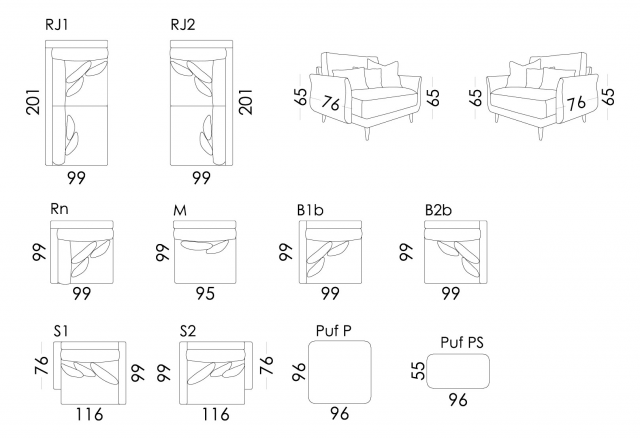 RJ1

201

99

RJ2

201

99

65 76 65

65 76 65

Rn

99

99

M

99

95

B1b

99

99

B2b

99

99

S1

76 99

116

S2

99 76

116

Puf P

96

96

Puf PS

55

96