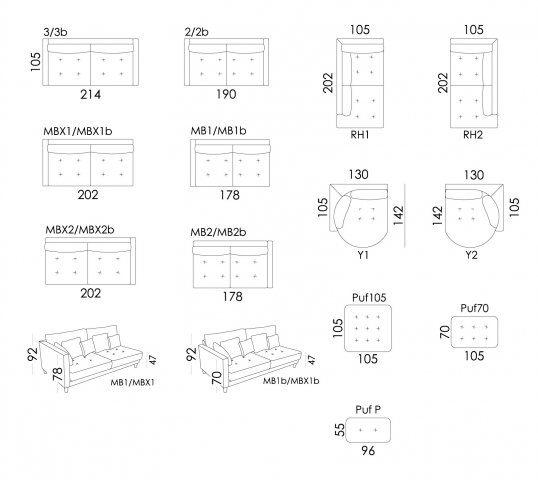 3/3b
105
214

2/2b
190

105
202
RH1

105
202
RH2

MBX1/MBX1b
202

MB1/MB1b
178

130
105
142
Y1

130
142
105
Y2

MBX2/MBX2b
202

MB2/MB2b
178

Puf105
105
105

Puf70
70
105

92
78
47
MB1/MBX1

92
70
47
MB1b/MBX1b

Puf P
55
96