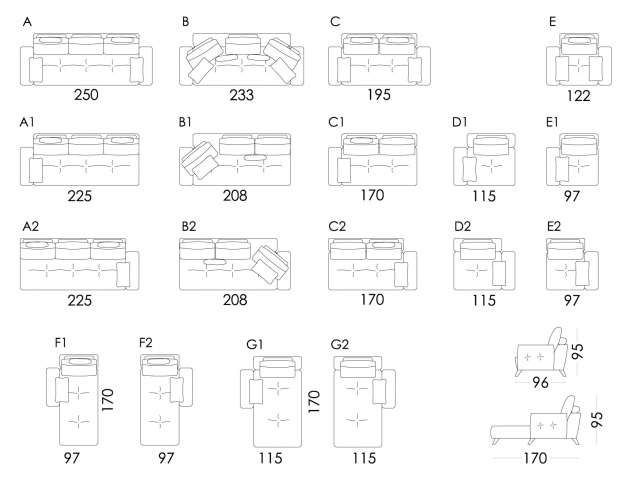 A
250

B
233

C
195

E
122

A1
225

B1
208

C1
170

D1
115

E1
97

A2
225

B2
208

C2
170

D2
115

E2
97

F1
170
97

F2
97

G1
170
115

G2
115

95
96

95
170