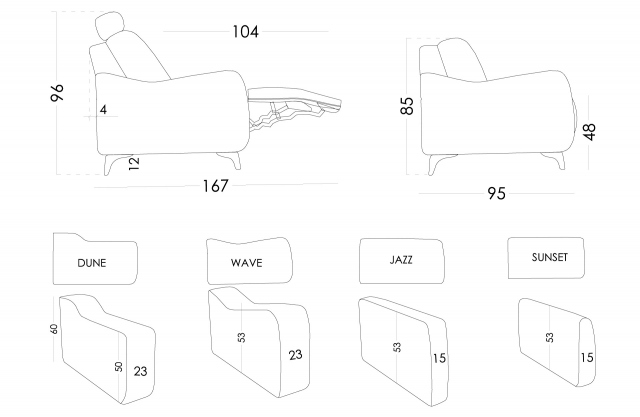 104

96

4

12

167

85

48

95

DUNE

WAVE

JAZZ

SUNSET

60

50

23

53

23

53

15

53

15