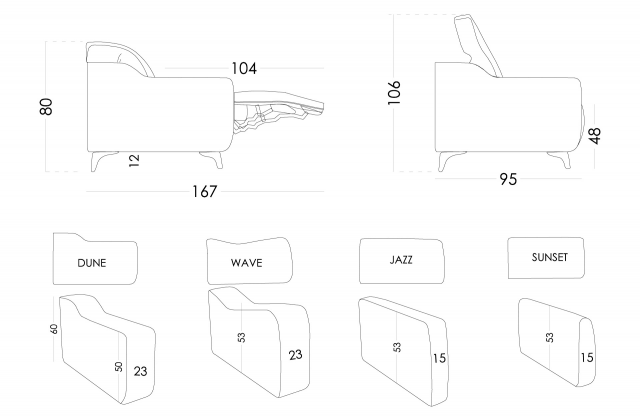 80
104
12
167
106
48
95
DUNE
WAVE
JAZZ
SUNSET
60
50
23
53
23
53
15
53
15