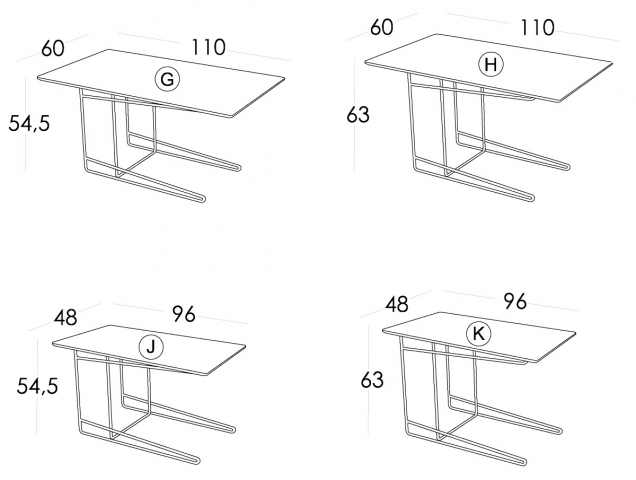 60
110
G
54,5

60
110
H
63

48
96
J
54,5

48
96
K
63